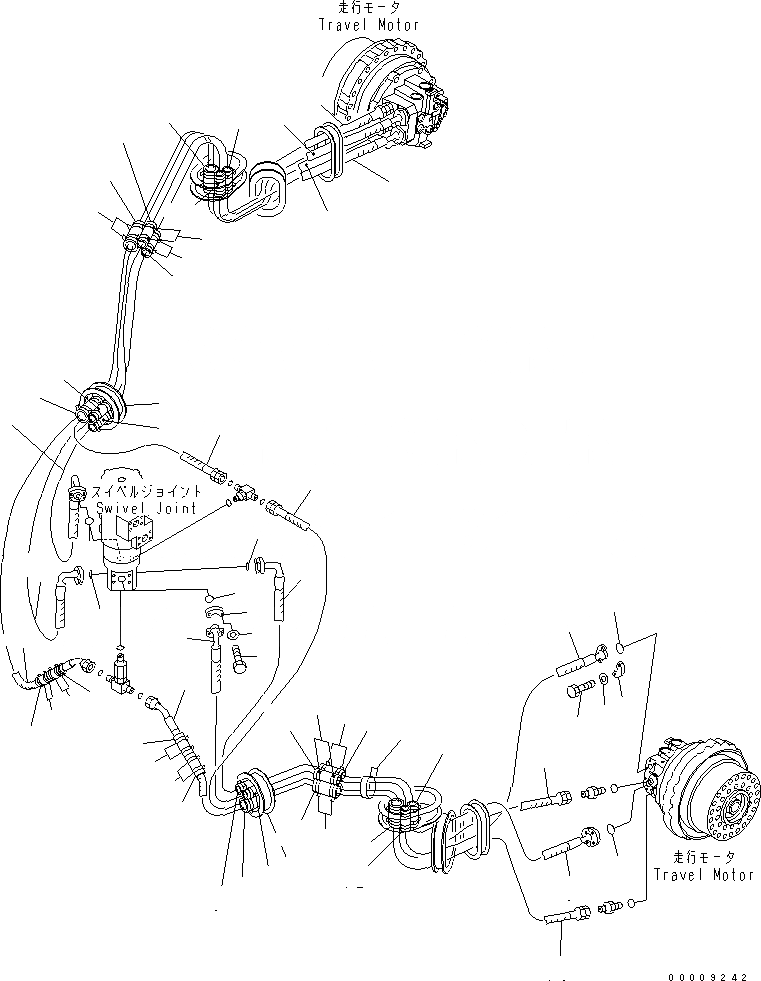 走行モータ
Travel Motor

スイベルジョイント
Swivel Joint

走行モータ
Travel Motor

00009242