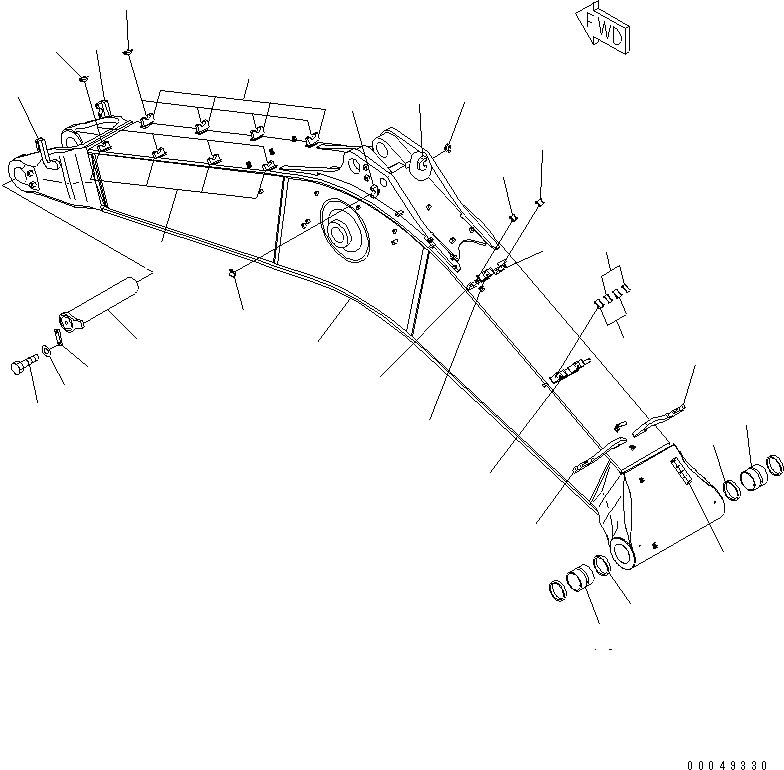 FWD

00049330