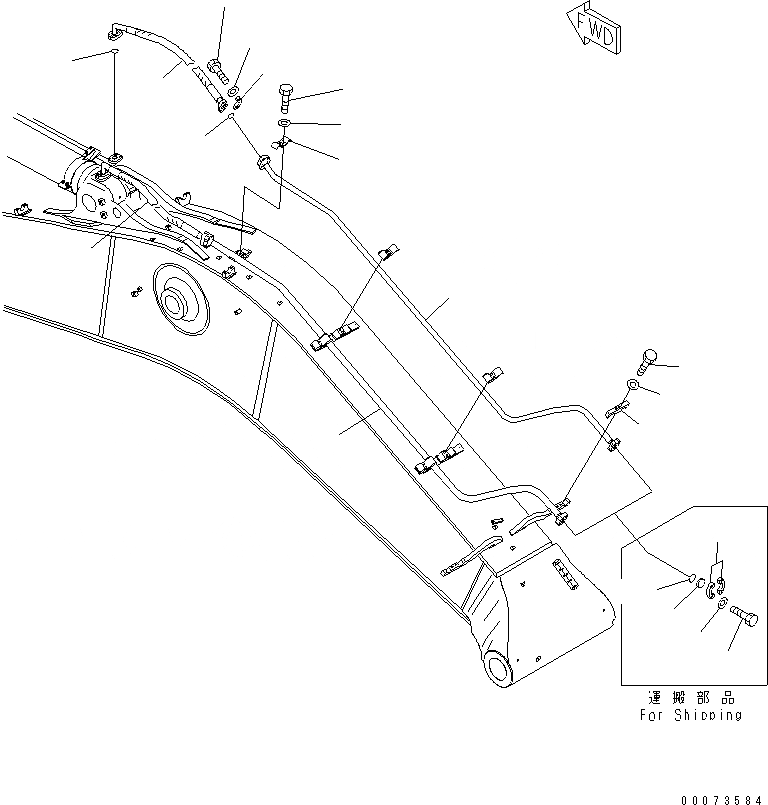 FWD

運搬部品
For Shipping

00073584