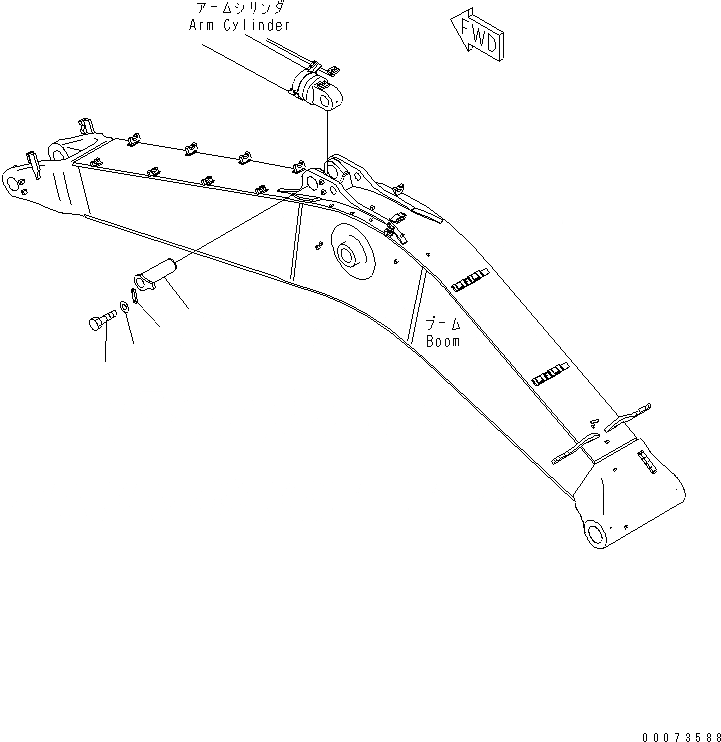 アームシリンダ
Arm Cylinder

FWD

ブーム
Boom

00073588