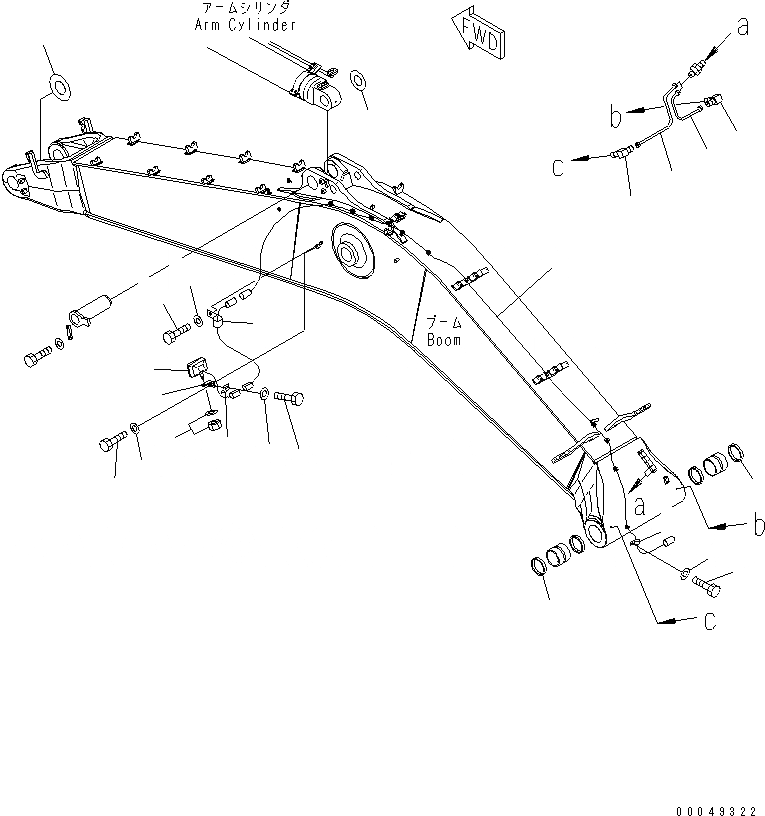 アームシリンダ
Arm Cylinder

FWD

a
b
c

ブーム
Boom

a
b
c

00049322