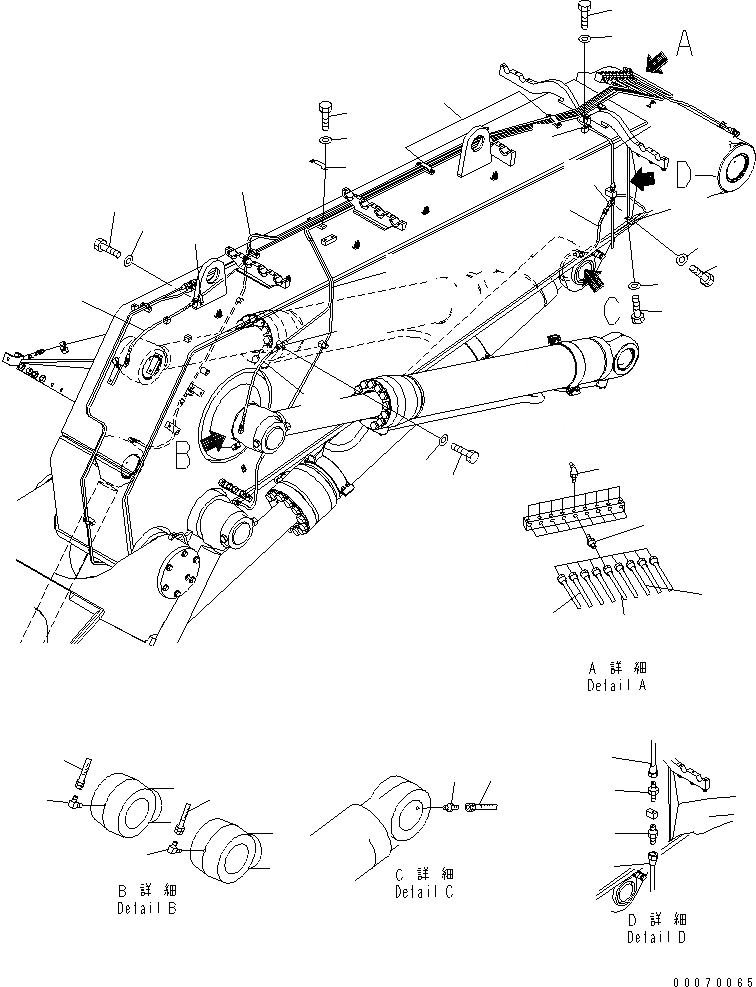 A

D

C

B

A 詳細
Detail A

B 詳細
Detail B

C 詳細
Detail C

D 詳細
Detail D

00070065