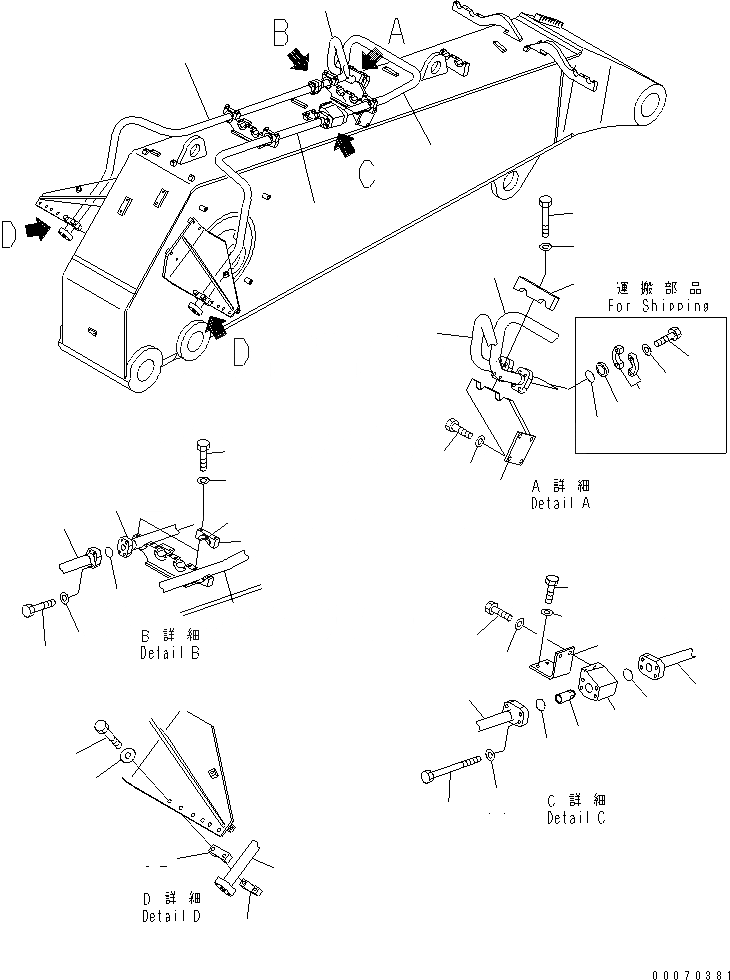 B
A
C
D
D
運搬部品
For Shipping
A 詳細
Detail A
B 詳細
Detail B
C 詳細
Detail C
D 詳細
Detail D
00070381