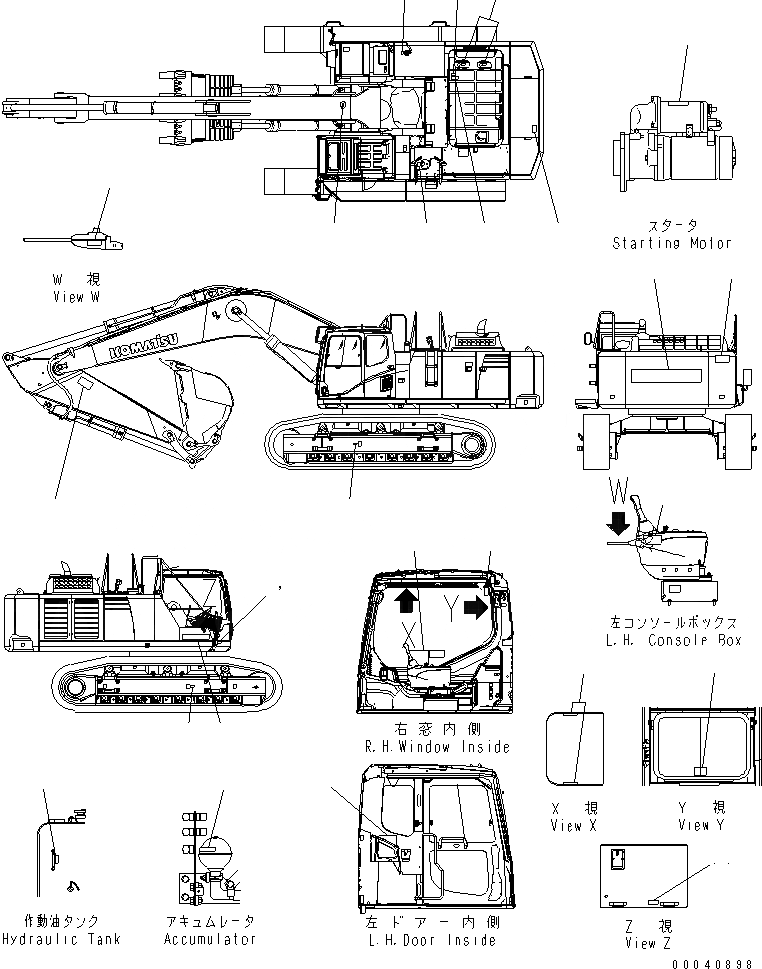 スタータ
Starting Motor

W 視
View W

KOMATSU

W

左コンソールボックス
L.H. Console Box

Y
X

右窓内側
R.H.Window Inside

X 視
View X

Y 視
View Y

作動油タンク
Hydraulic Tank

アキュムレータ
Accumulator

左ドアー内側
L.H.Door Inside

Z 視
View Z

00040898