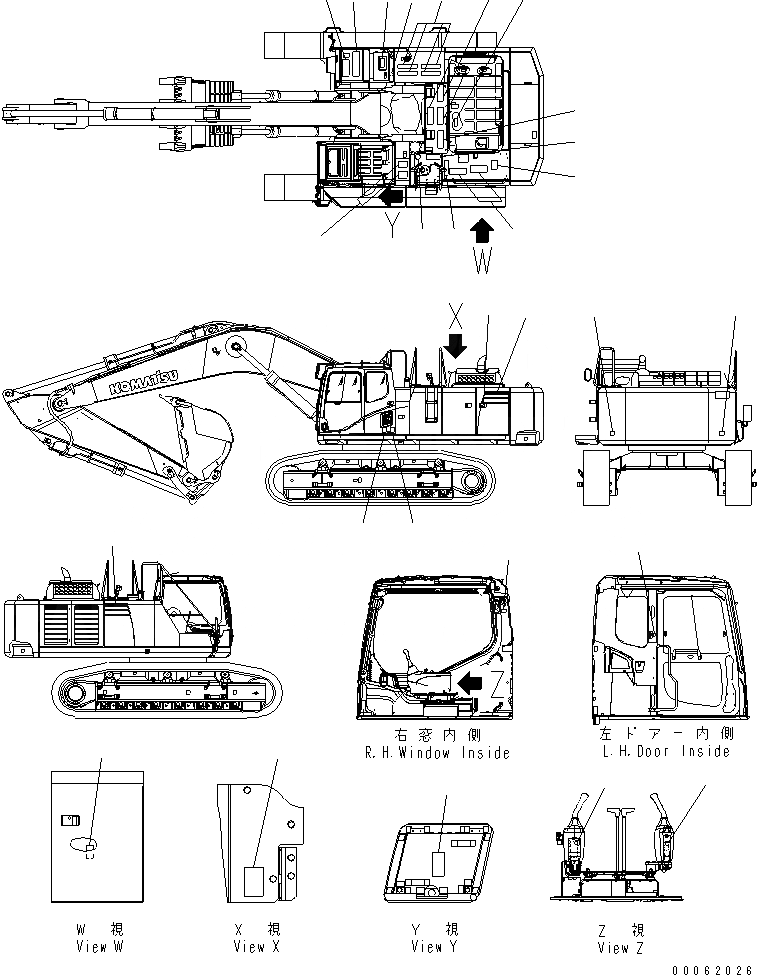 Y
W
X
KOMATSU
Z
右窓内側
R.H.Window Inside
左ドアー内側
L.H.Door Inside
W 視
View W
X 視
View X
Y 視
View Y
Z 視
View Z
00062026