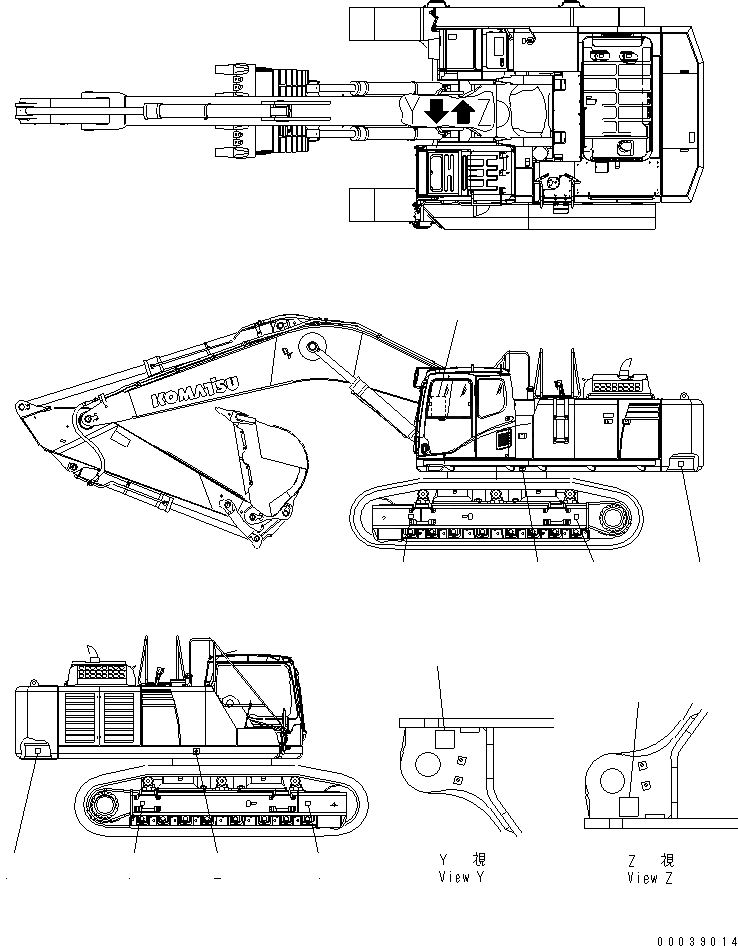 Y
Z
KOMATSU
Y 視
View Y
Z 視
View Z
00039014