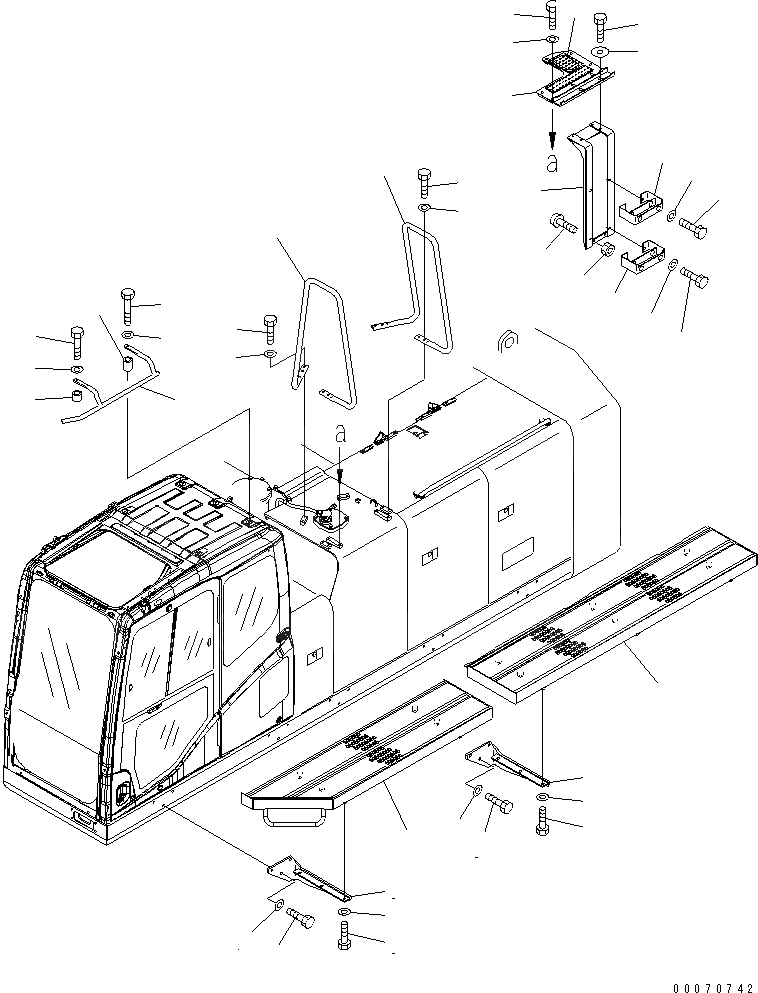 a

a

00070742