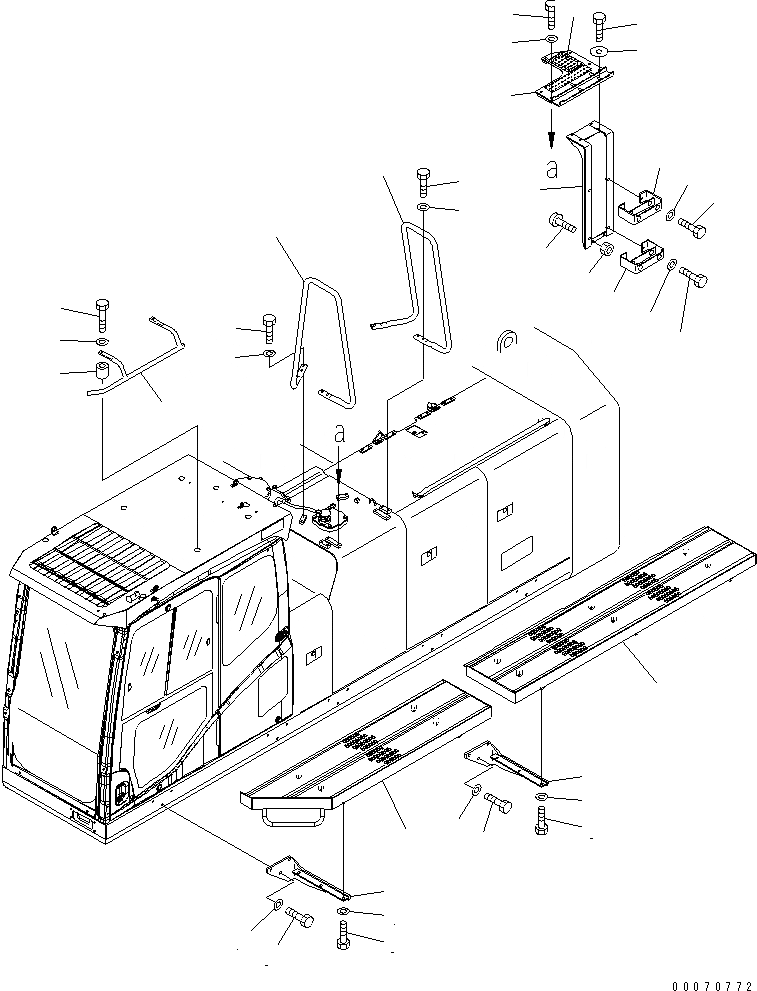 a

a

00070772