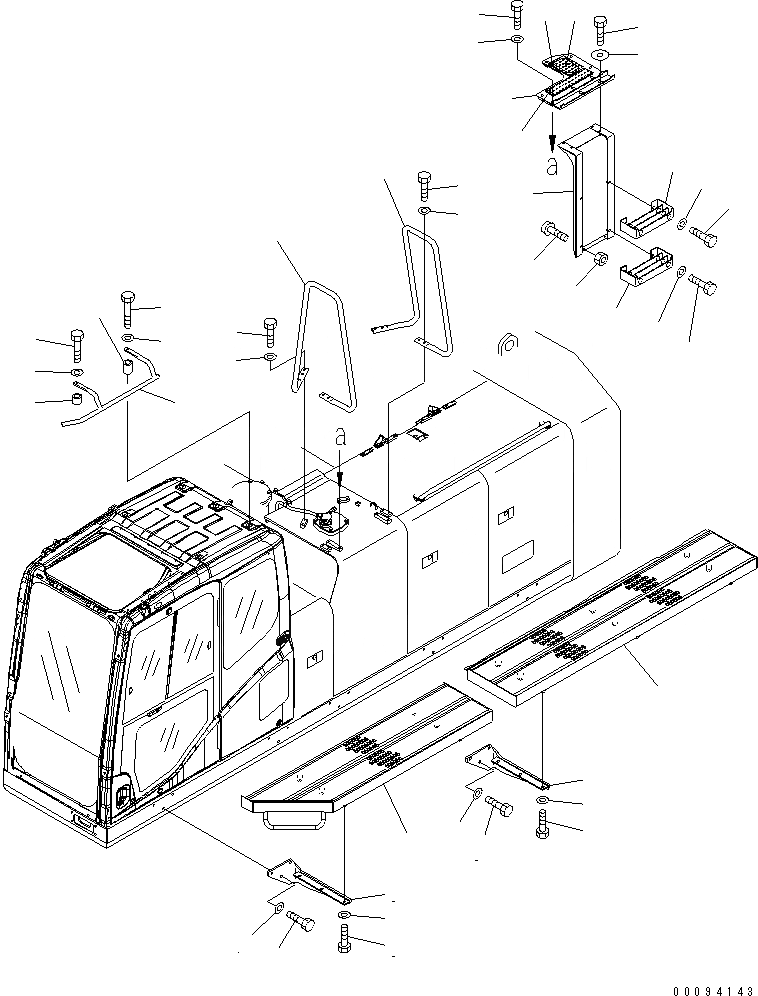 a

a

00094143