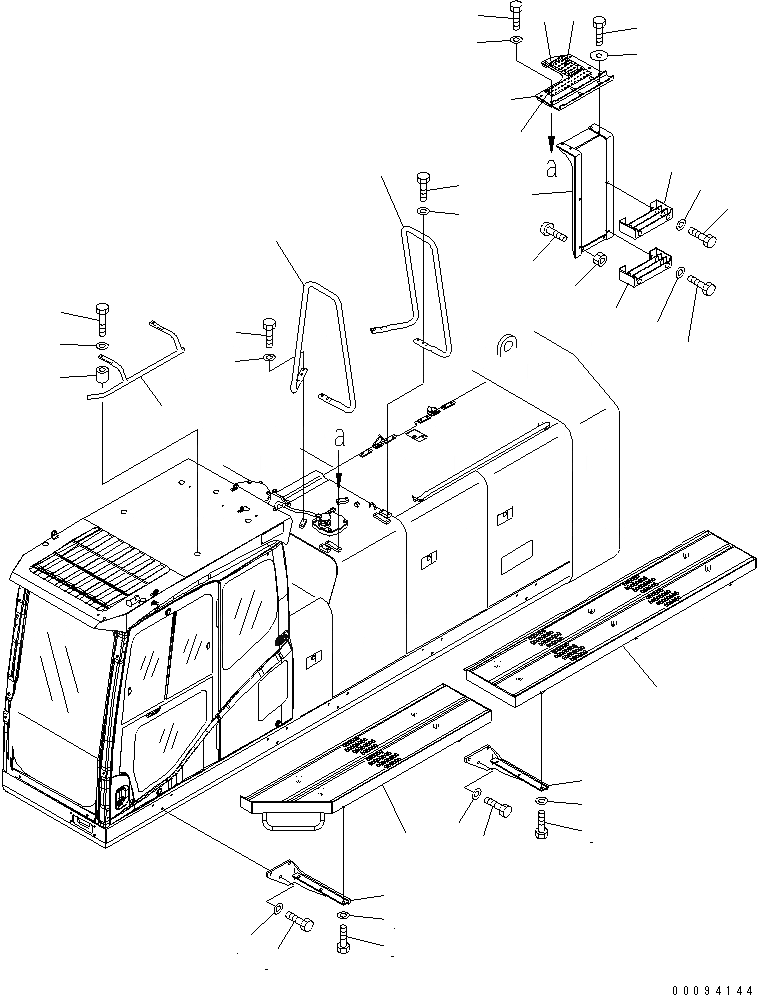 a

a

00094144