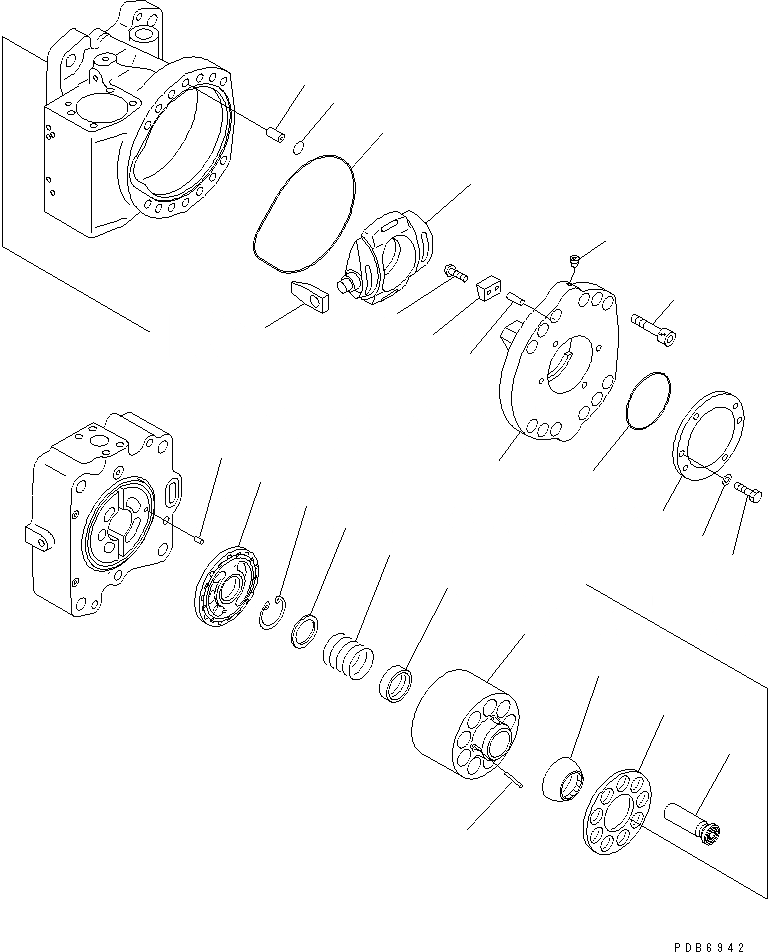 PDB6942