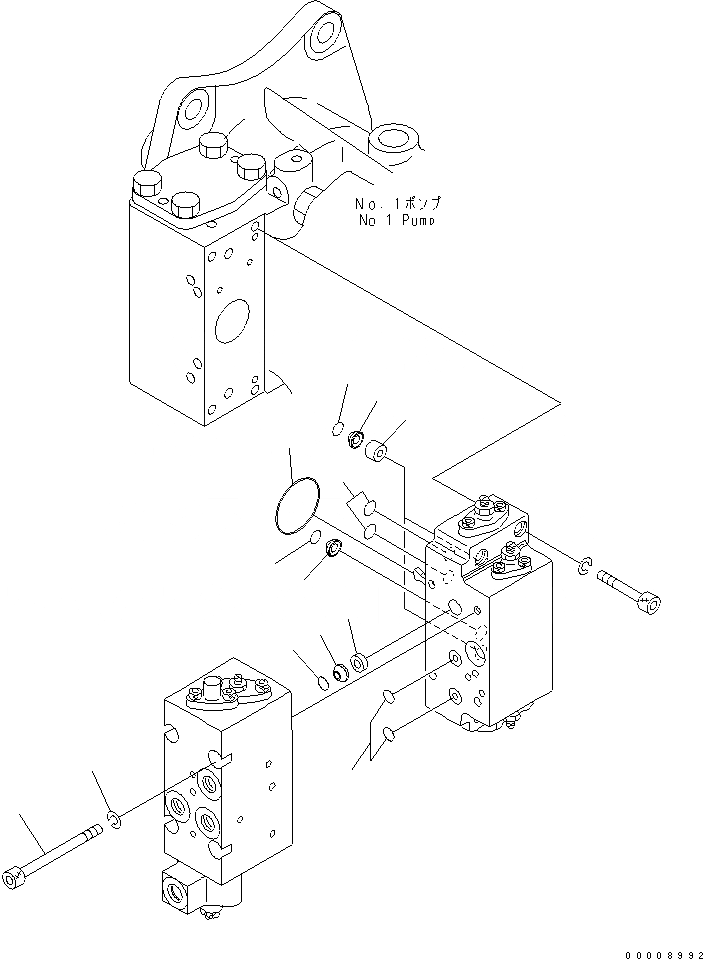 No. 1ポンプ
No 1 Pump

00008992