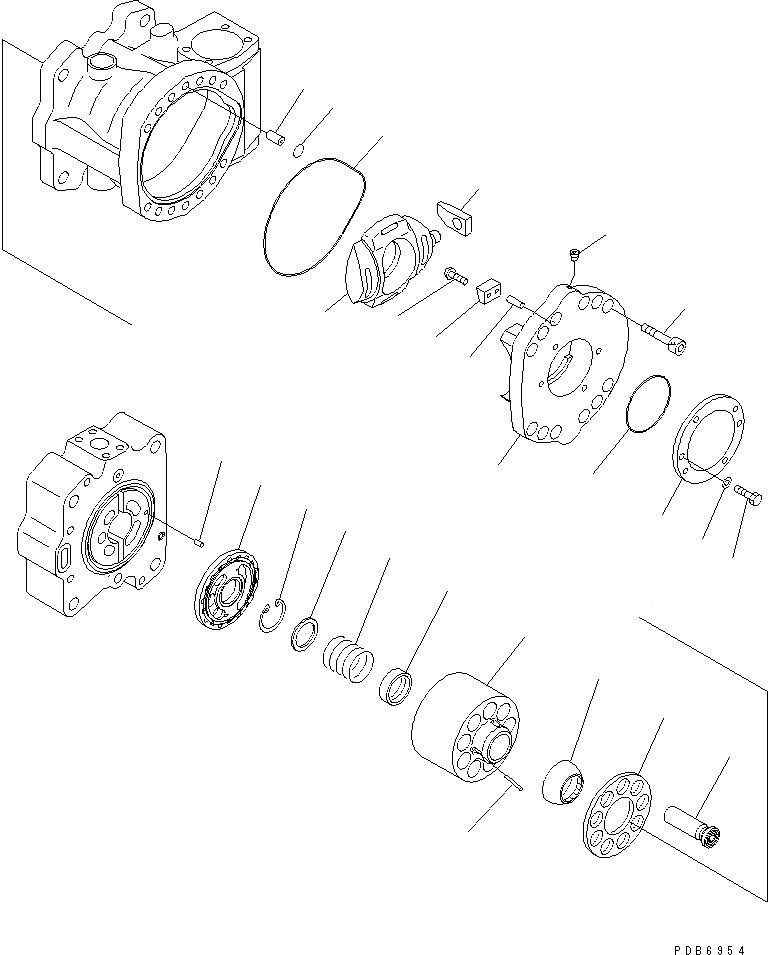 PDB6954