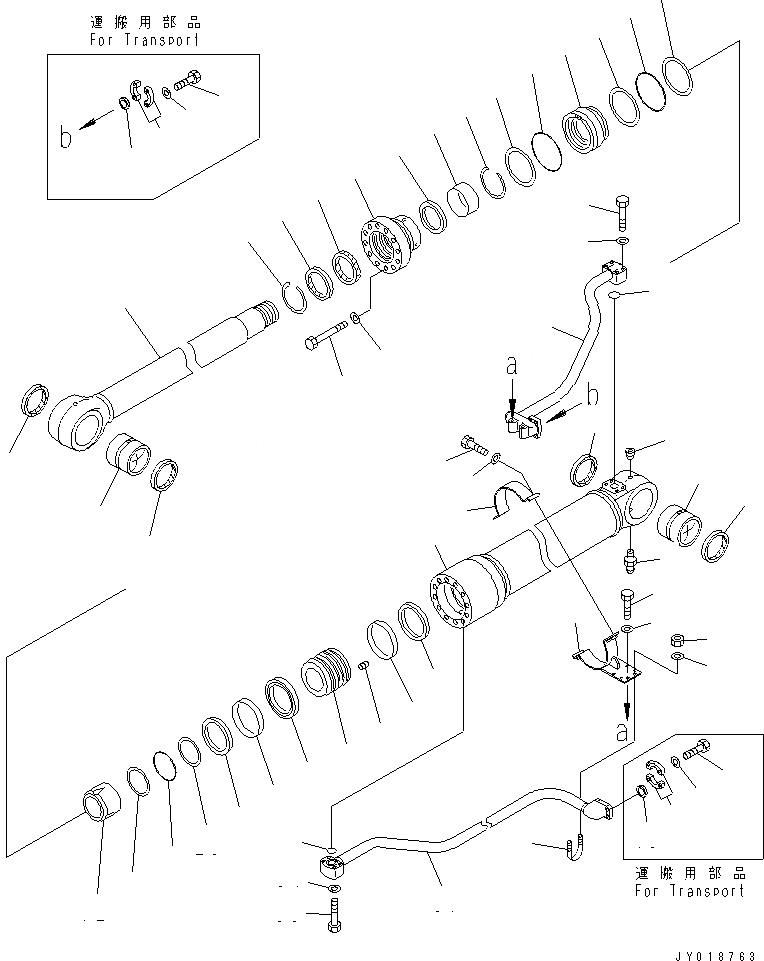 運搬用部品
For Transport

b

a

b

a

運搬用部品
For Transport

JY018763