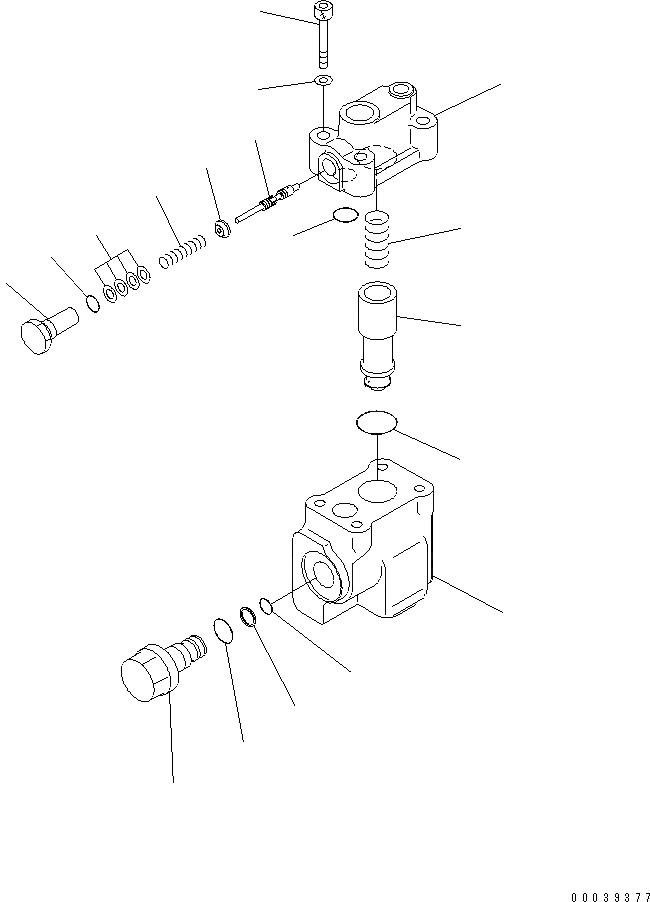 00039377