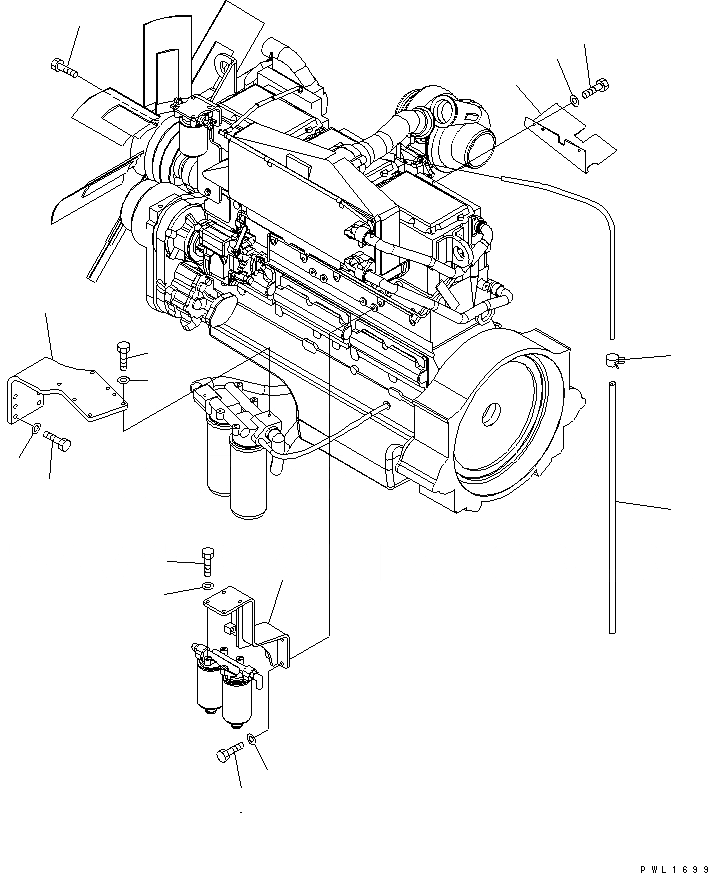 PWL1699