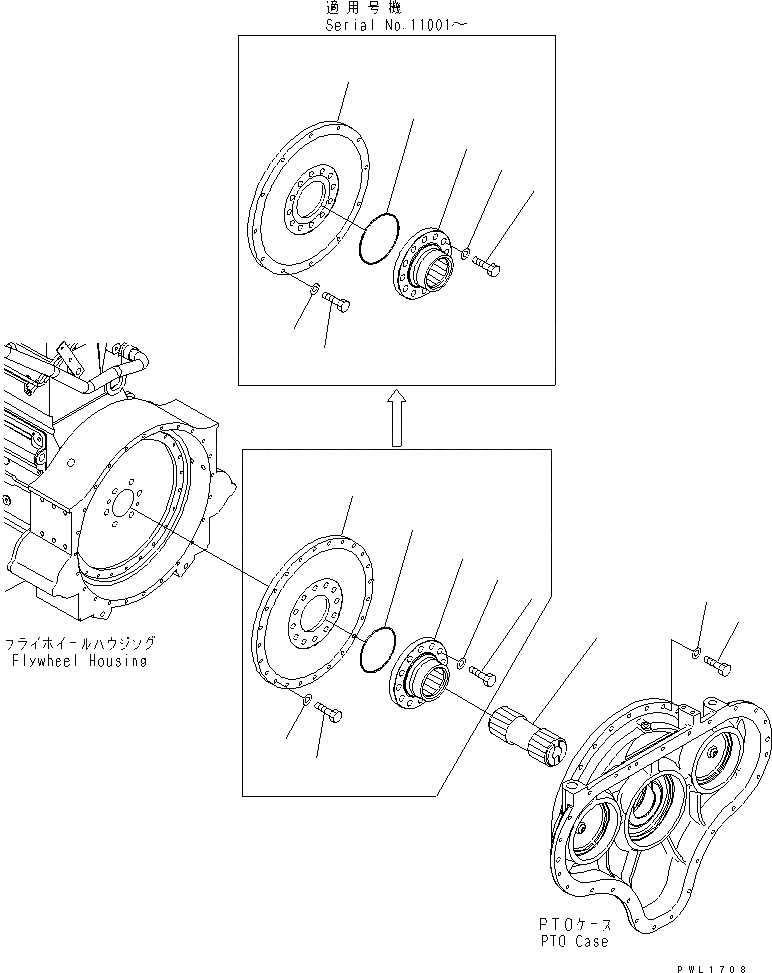 適用号機
Serial No.11001～

フライホイールハウジング
Flywheel Housing

PTOケース
PTO Case

PWL1708