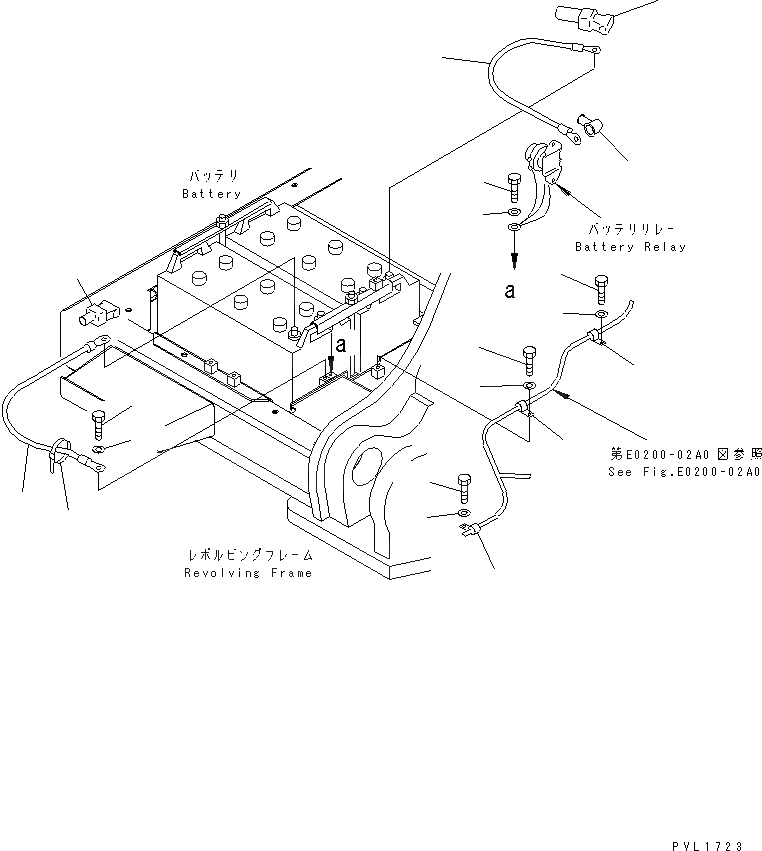 バッテリ
Battery

バッテリリレー
Battery Relay

a

a

第E0200-02A0図参照
See Fig.E0200-02A0

レボルビングフレーム
Revolving Frame

PVL1723