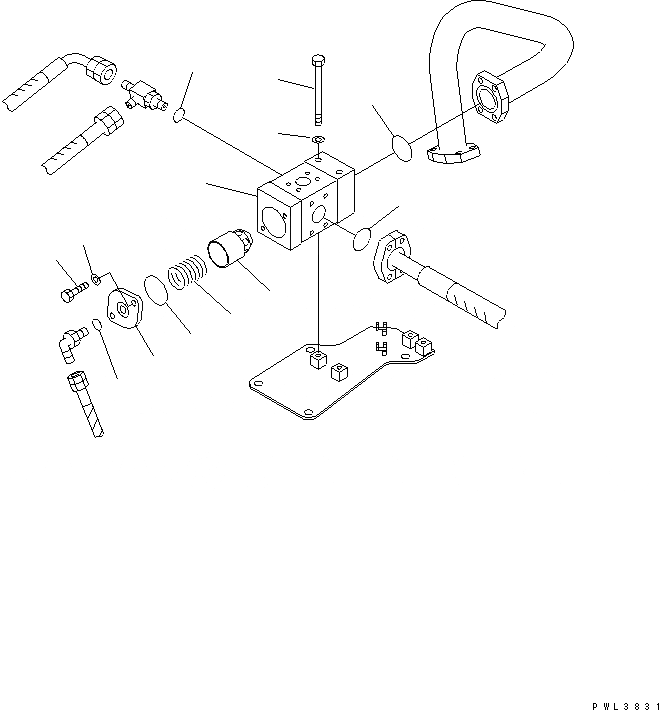 PWL3831