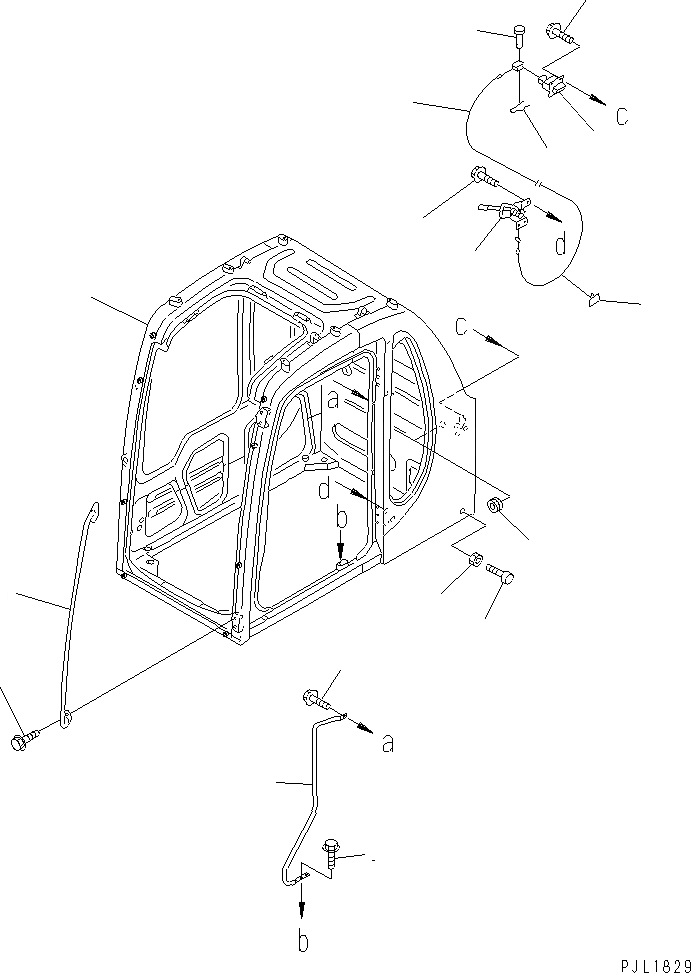 c
d
c
a
d
b
a
b
PJL1829