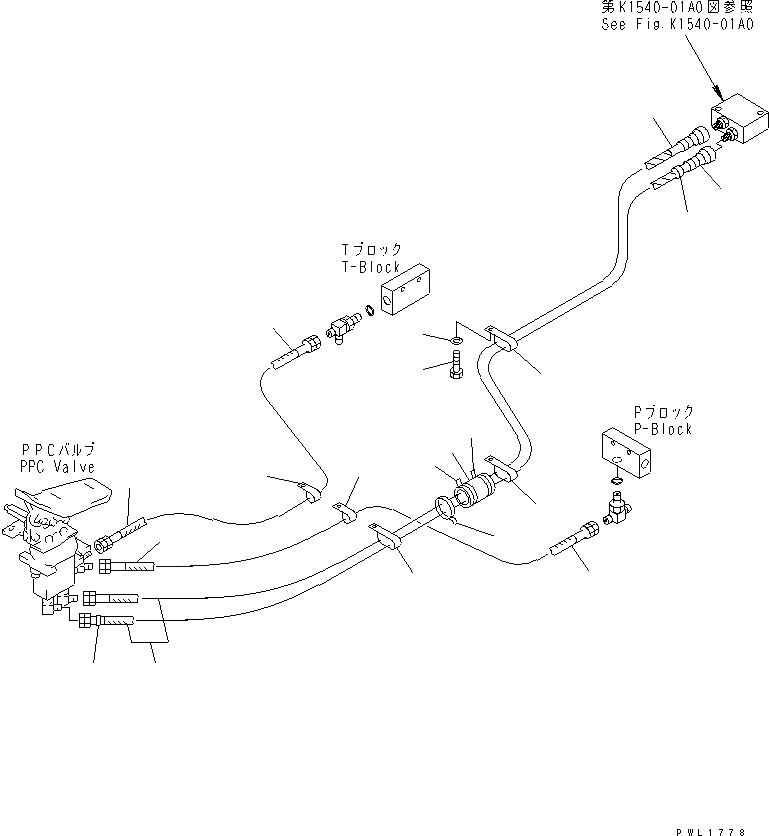 第K1540-01A0図参照
See Fig.K1540-01A0

Tブロック
T-Block

Pブロック
P-Block

PPCバルブ
PPC Valve

PWL1778