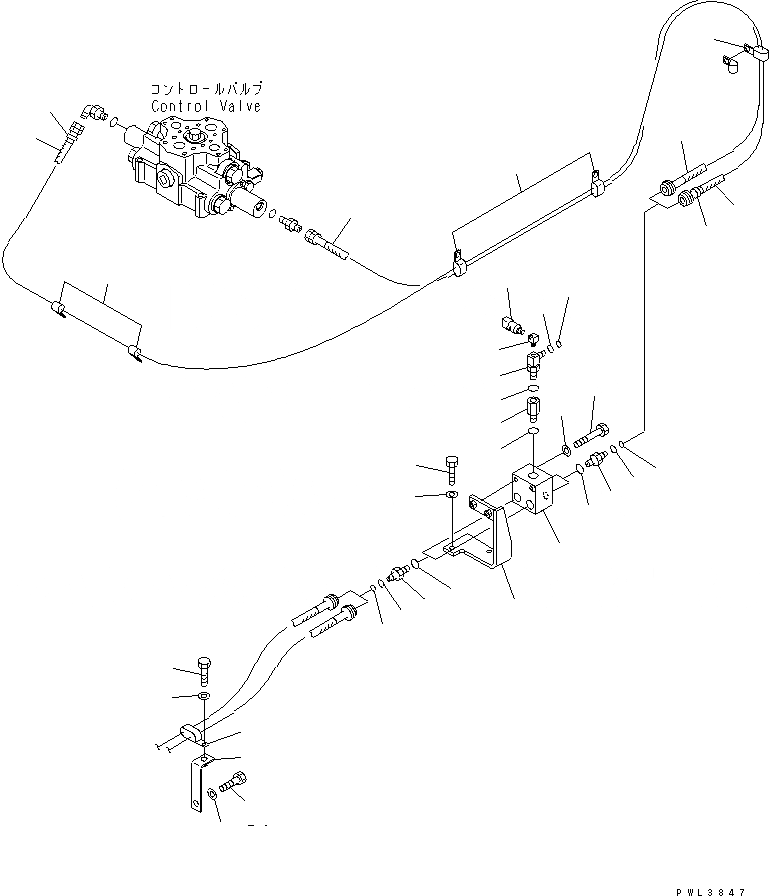 コントロールバルブ
Control Valve

PWL3847