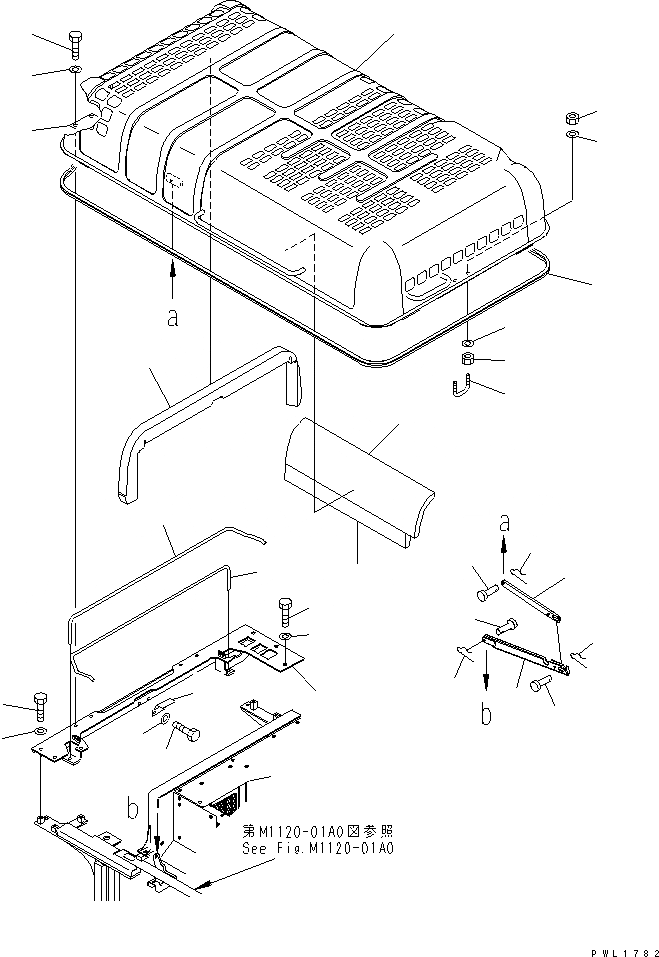 a

a

b

b

第M1120-01A0図参照
See Fig.M1120-01A0

PWL1782