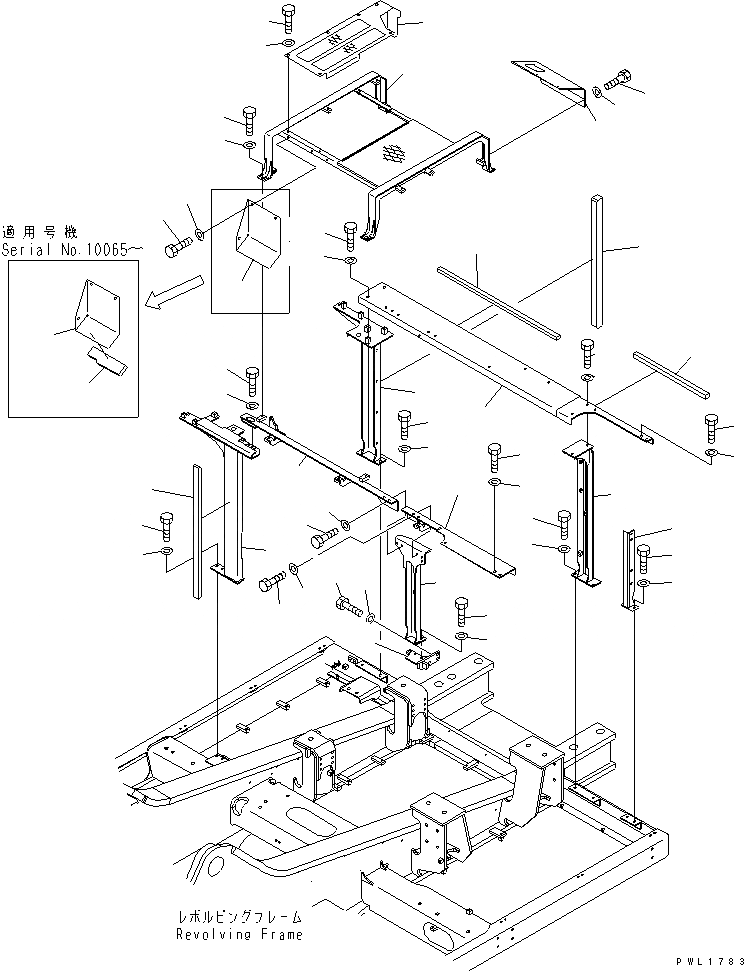 適用号機
Serial No.10065~

レボルビングフレーム
Revolving Frame

PWL1783