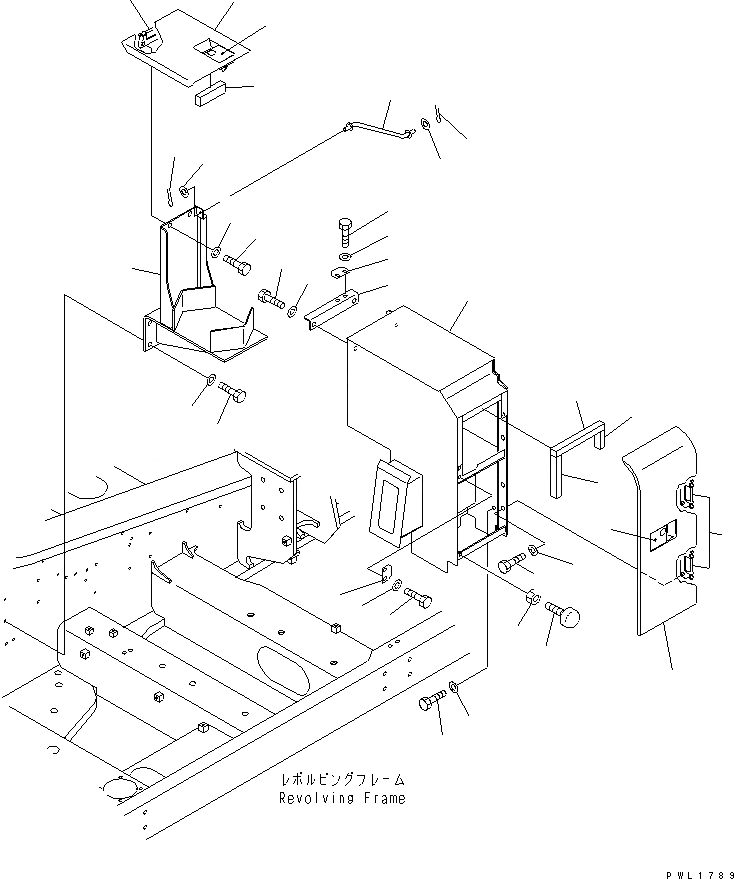 レボルビングフレーム
Revolving Frame

PWL1789