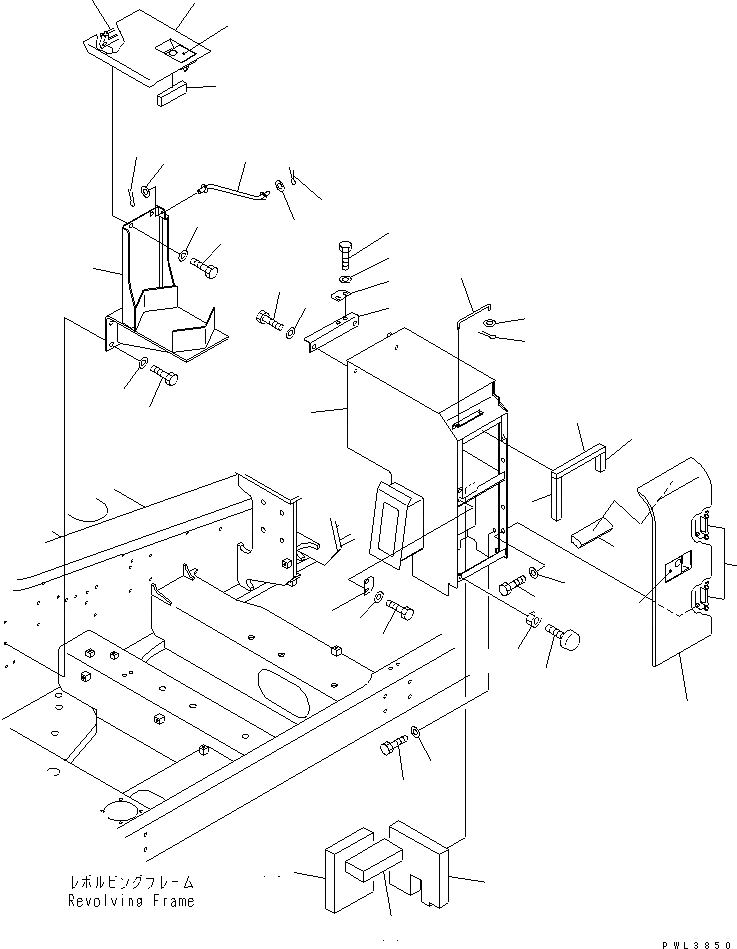 レボルビングフレーム
Revolving Frame

PWL3850