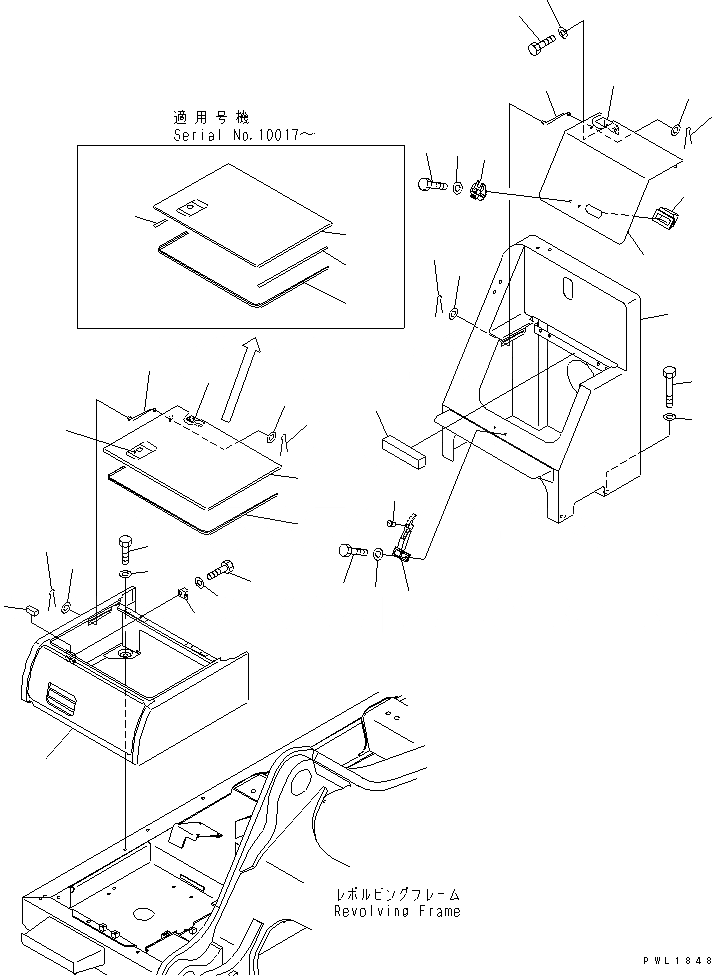 適用号機
Serial No.10017～

レボルビングフレーム
Revolving Frame

PWL1848