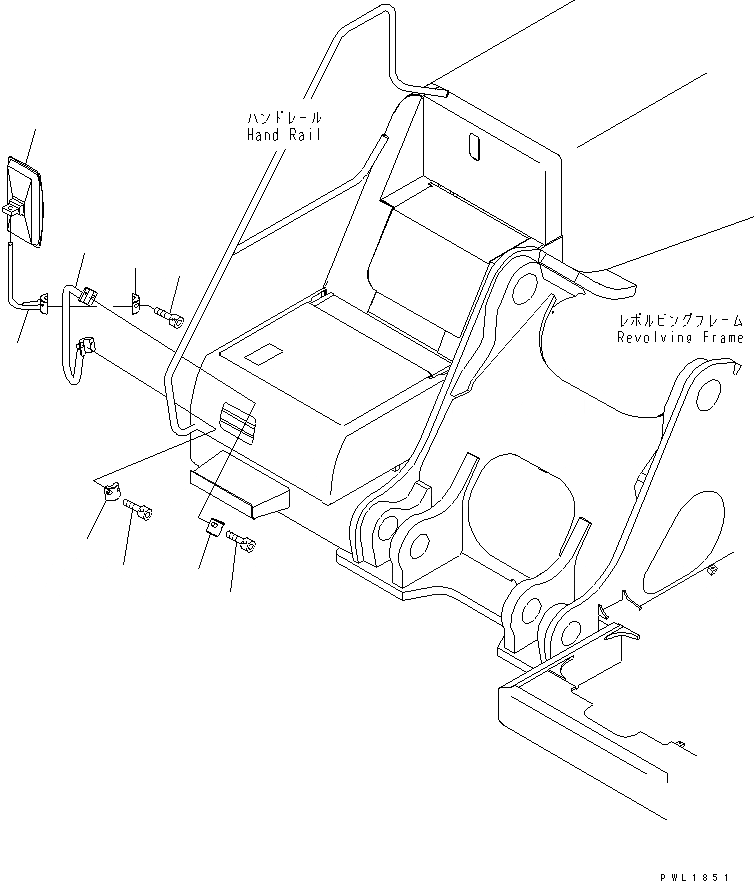 ハンドレール
Hand Rail

レボルビングフレーム
Revolving Frame

PWL1851