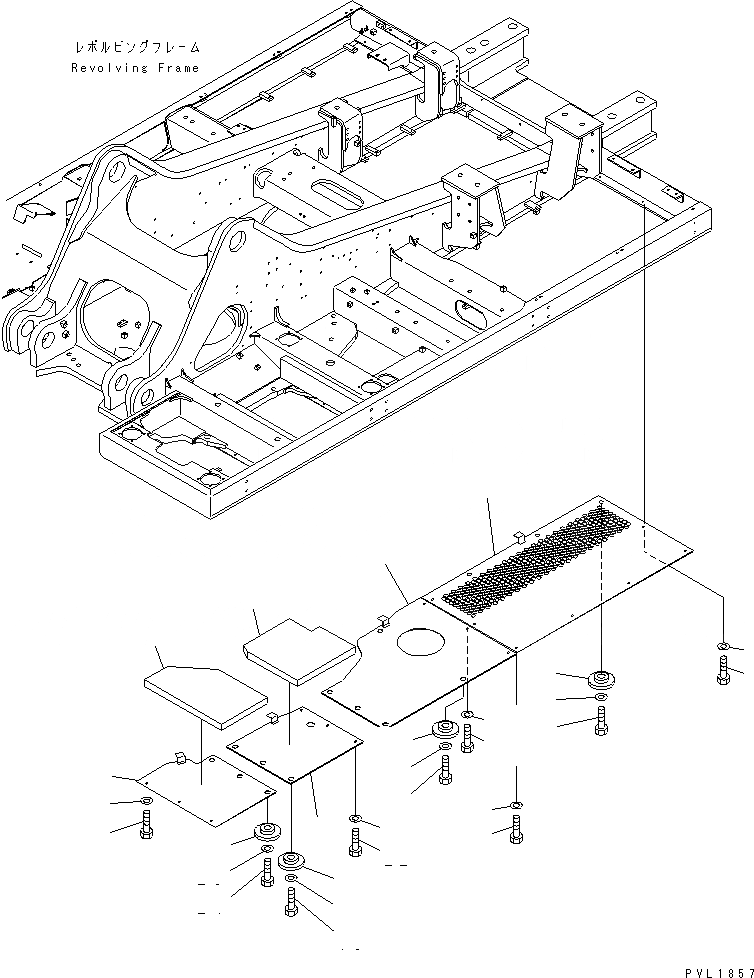 レボルビングフレーム
Revolving Frame

PVL1857