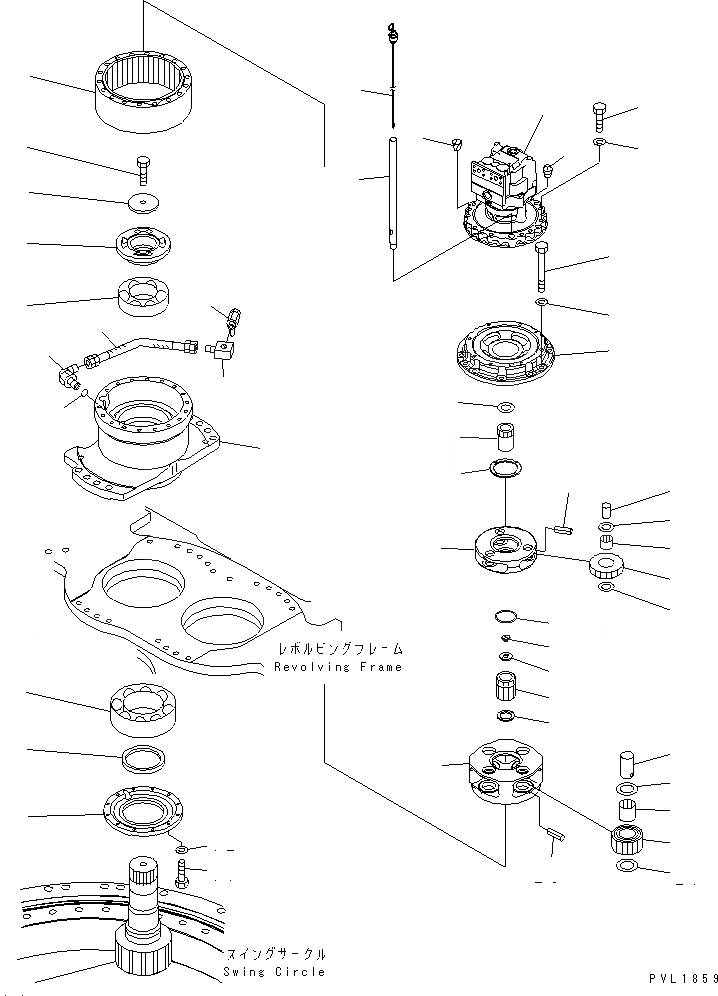 レボルビングフレーム
Revolving Frame

スイングサークル
Swing Circle

PVL1859