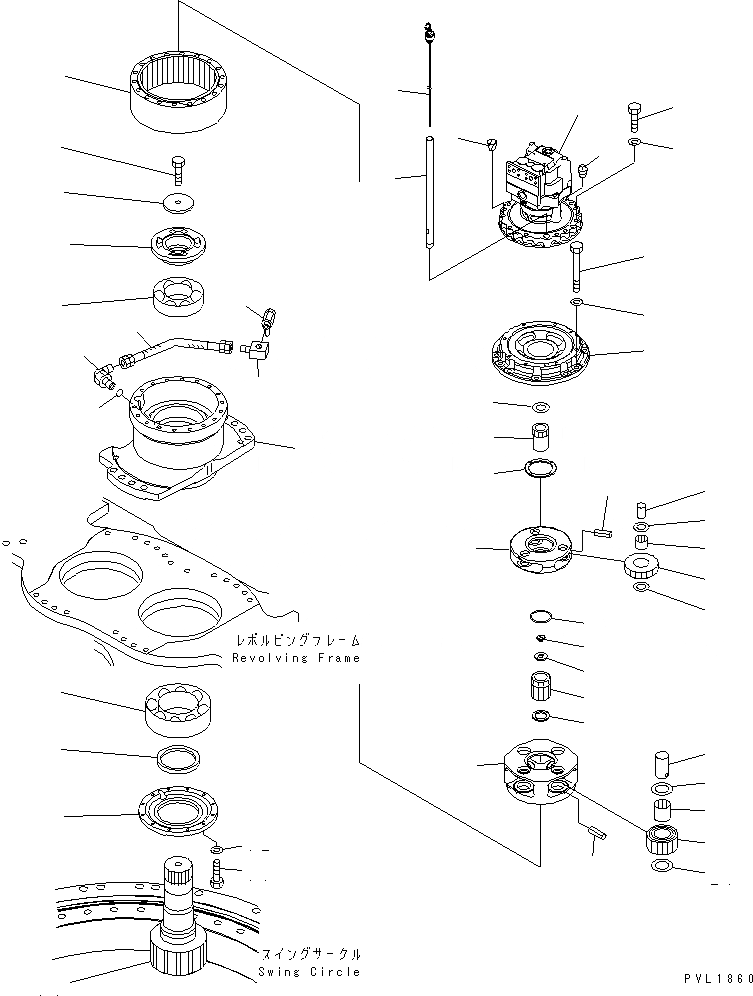 レボルビングフレーム
Revolving Frame

スイングサークル
Swing Circle

PVL1860