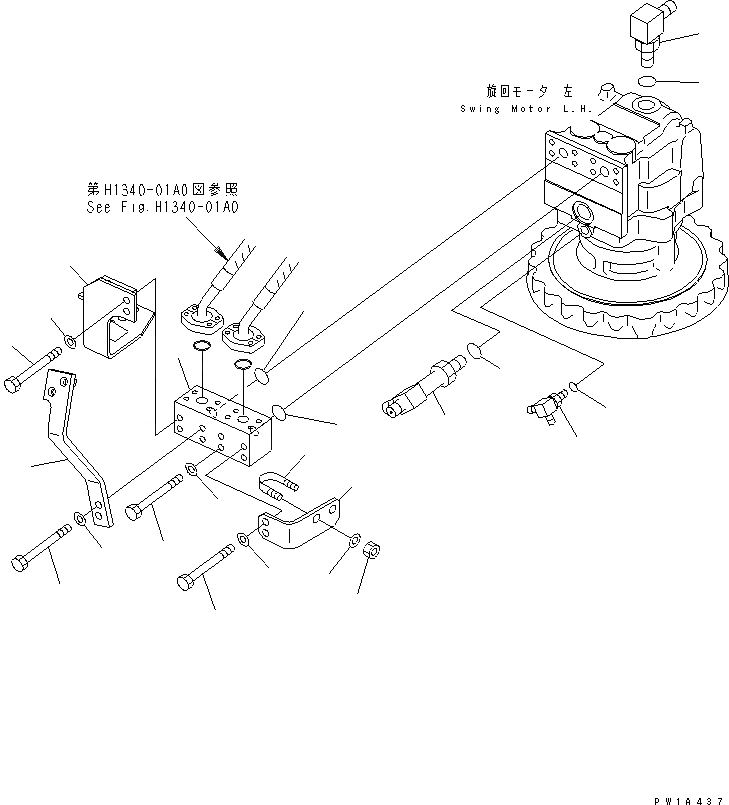 旋回モータ 左
Swing Motor L.H.

第H1340-01A0図参照
See Fig.H1340-01A0

PW1A437