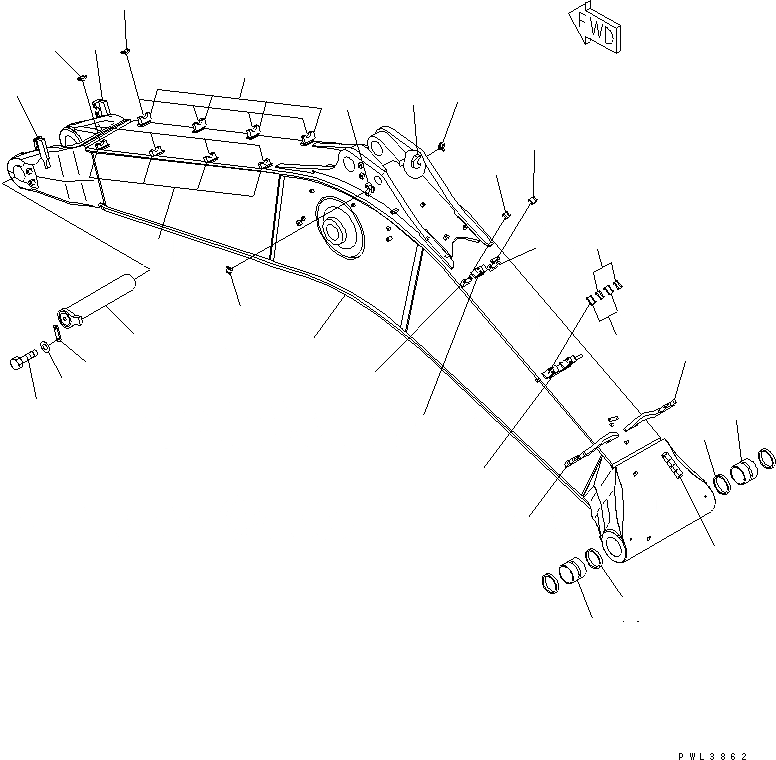 FWD

PWL3862