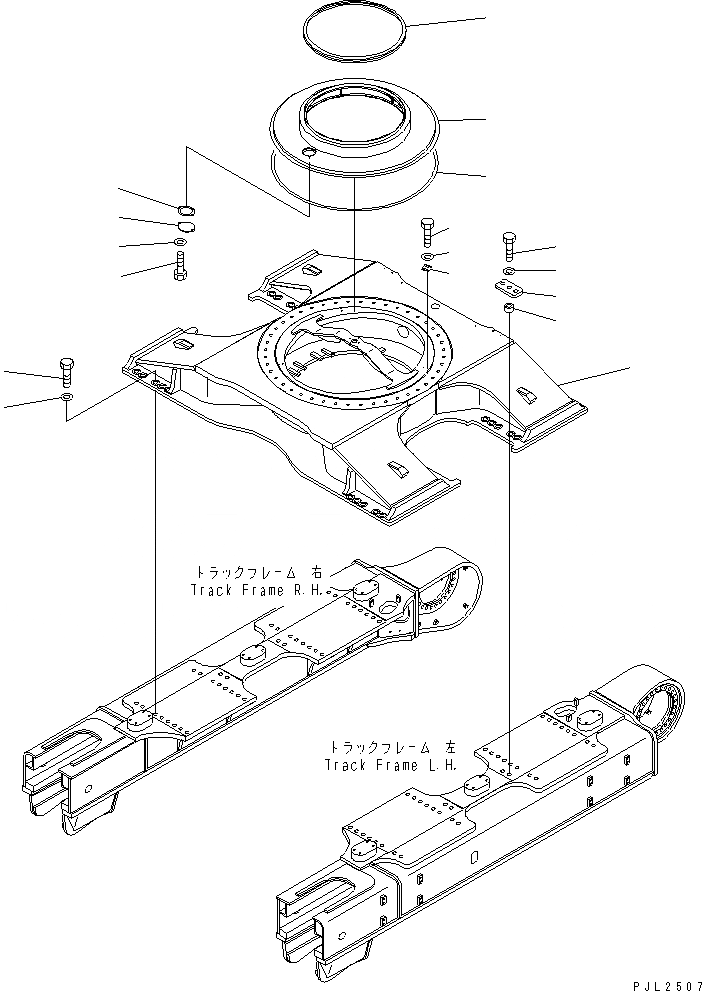 トラックフレーム 右
Track Frame R.H.

トラックフレーム 左
Track Frame L.H.

PJL2507