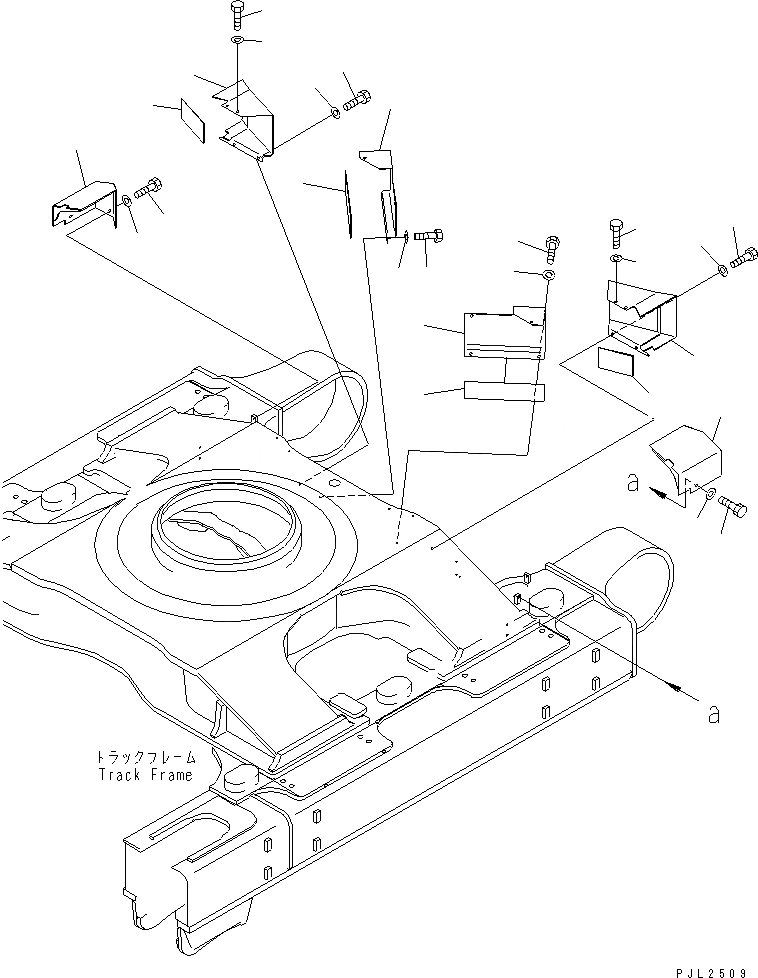 a

a

トラックフレーム
Track Frame

PJL2509