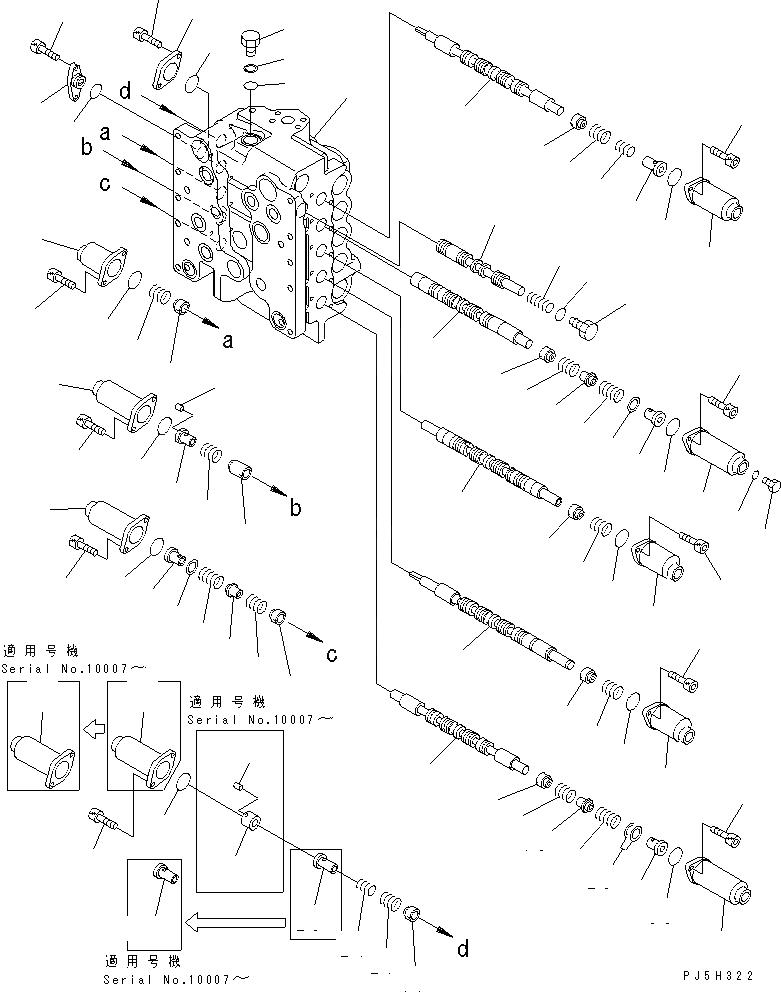 d
a
b
c
a
b
c
適用号機
Serial No.10007～
適用号機
Serial No.10007～
d
適用号機
Serial No.10007～
PJ5H322