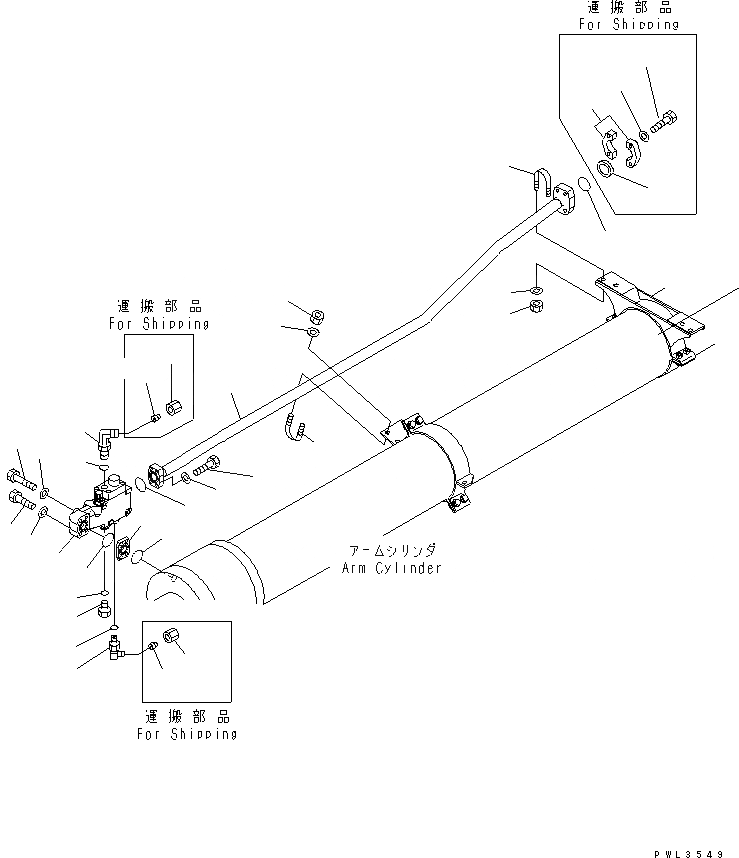 運搬部品
For Shipping

運搬部品
For Shipping

アームシリンダ
Arm Cylinder

運搬部品
For Shipping

PWL3549