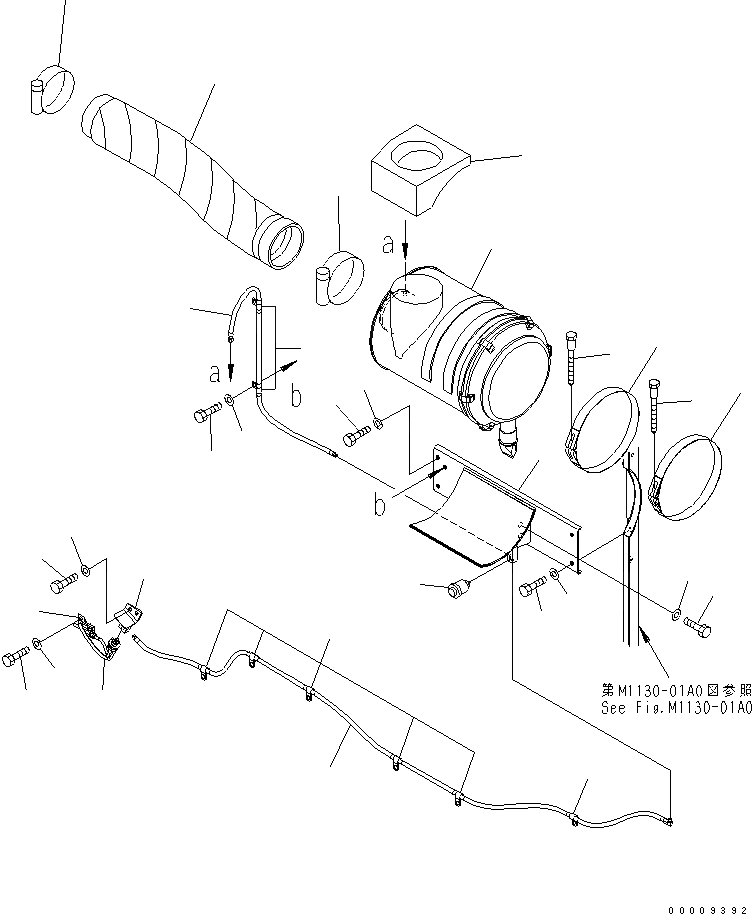 a

a

b

b

第M1130-01A0図参照
See Fig.M1130-01A0

00009392