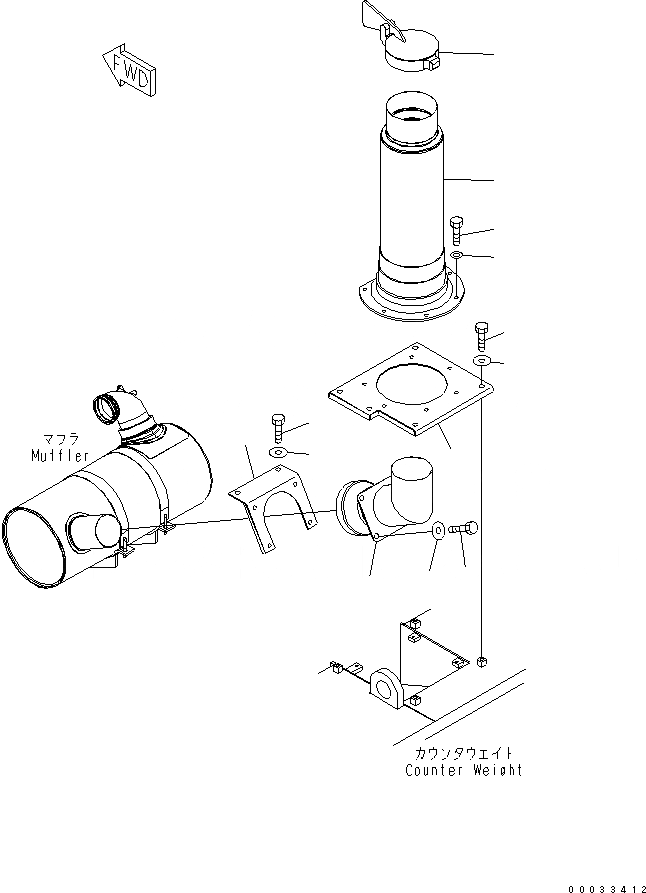 FWD

マフラ
Muffler

カウンタウエイト
Counter Weight

00033412