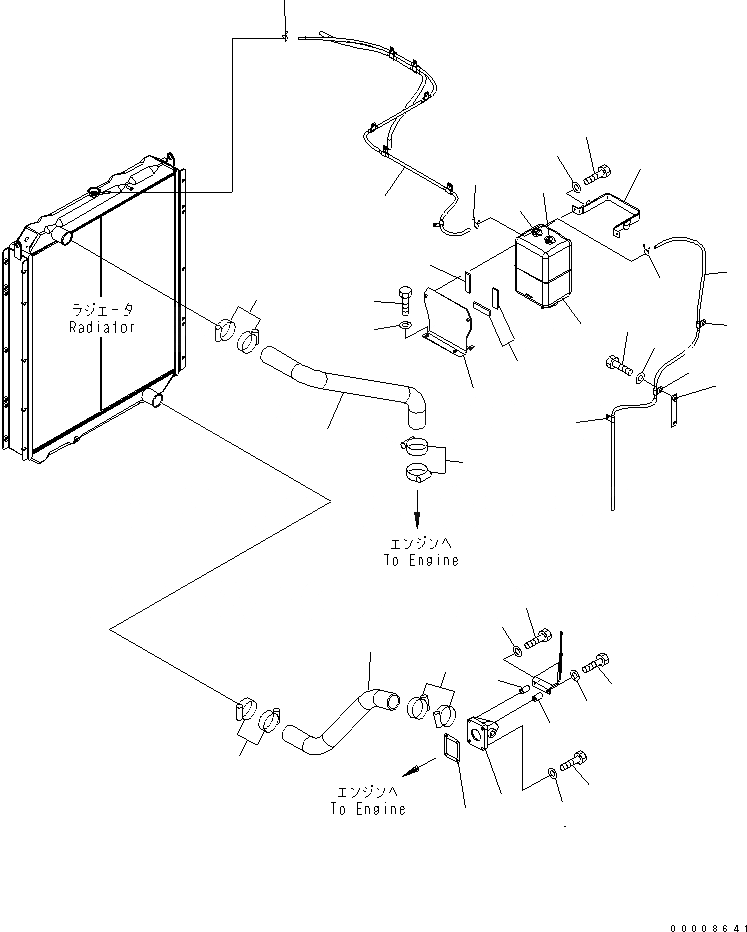 ラジエータ
Radiator

エンジンへ
To Engine

エンジンへ
To Engine

00008641