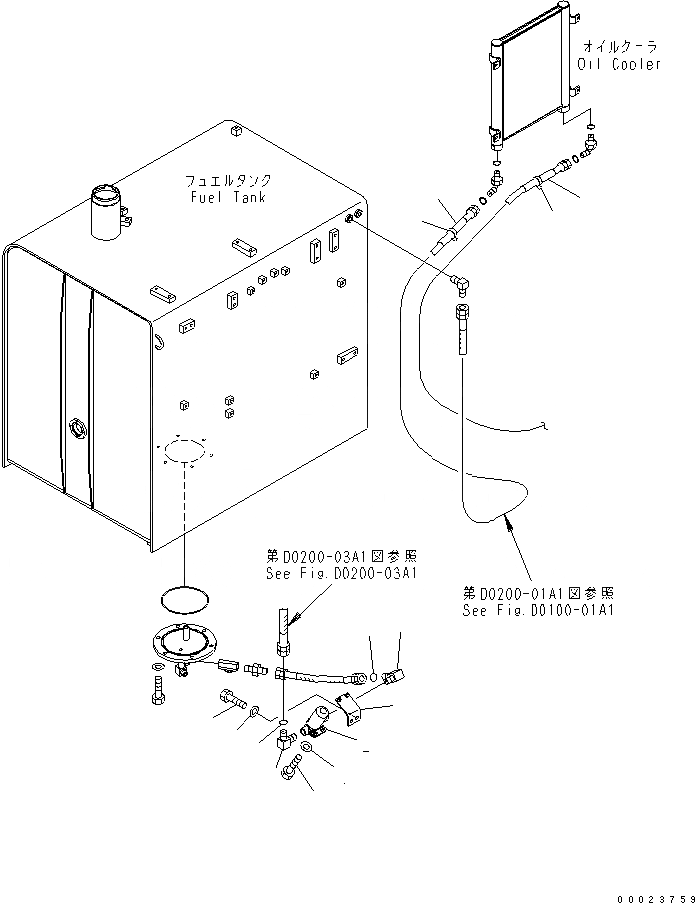 オイルクーラ
Oil Cooler

フュエルタンク
Fuel Tank

第D0200-03A1図参照
See Fig.D0200-03A1

第D0200-01A1図参照
See Fig.D0100-01A1

00023759