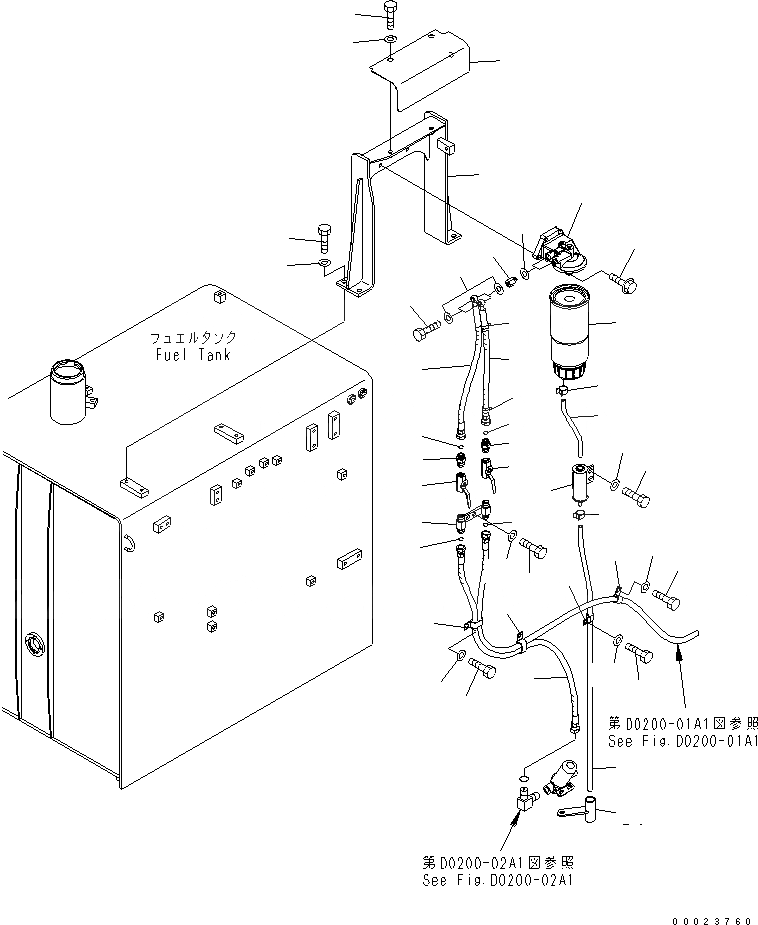 フュエルタンク
Fuel Tank

第D0200-01A1図参照
See Fig.D0200-01A1

第D0200-02A1図参照
See Fig.D0200-02A1

00023760