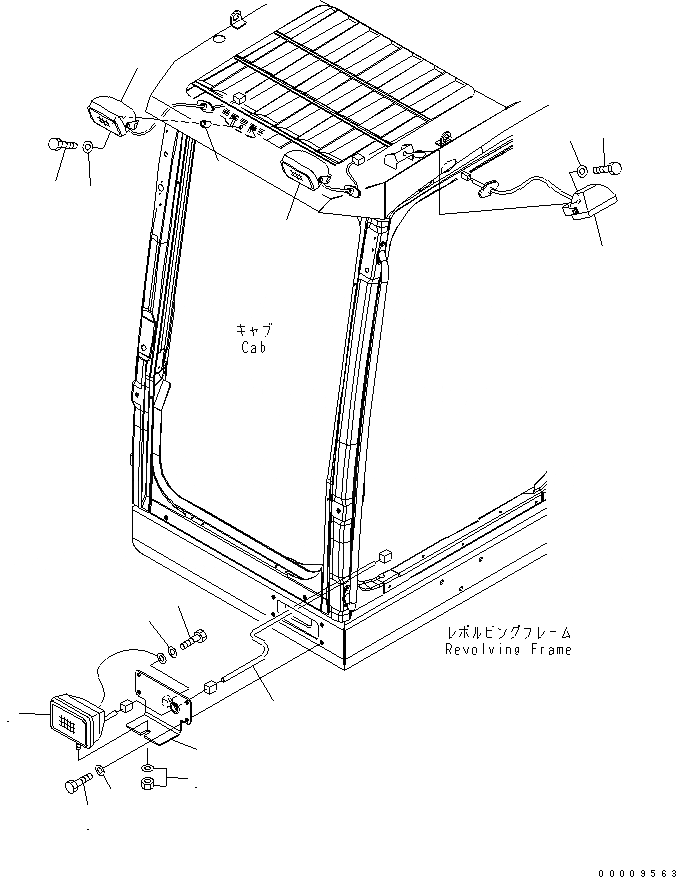 キャブ
Cab

レボルビングフレーム
Revolving Frame

00009563