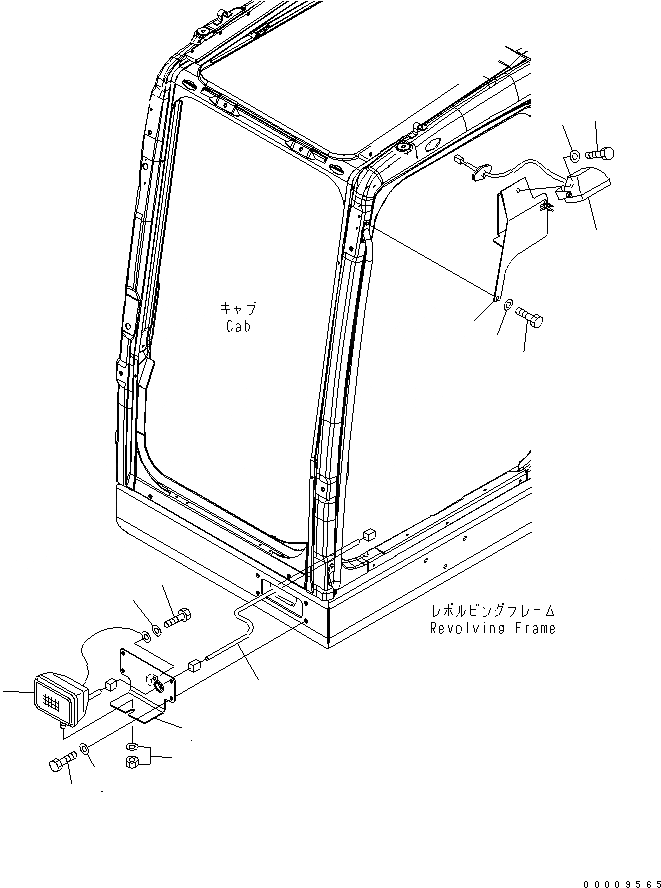 キャブ
Cab

レボルビングフレーム
Revolving Frame

00009565