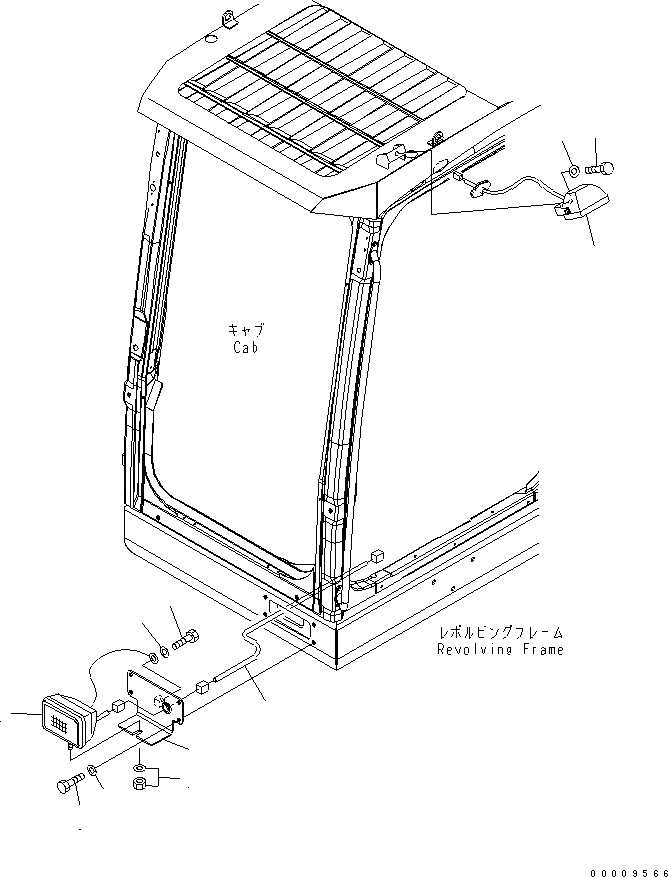 キャブ
Cab

レボルビングフレーム
Revolving Frame

00009566