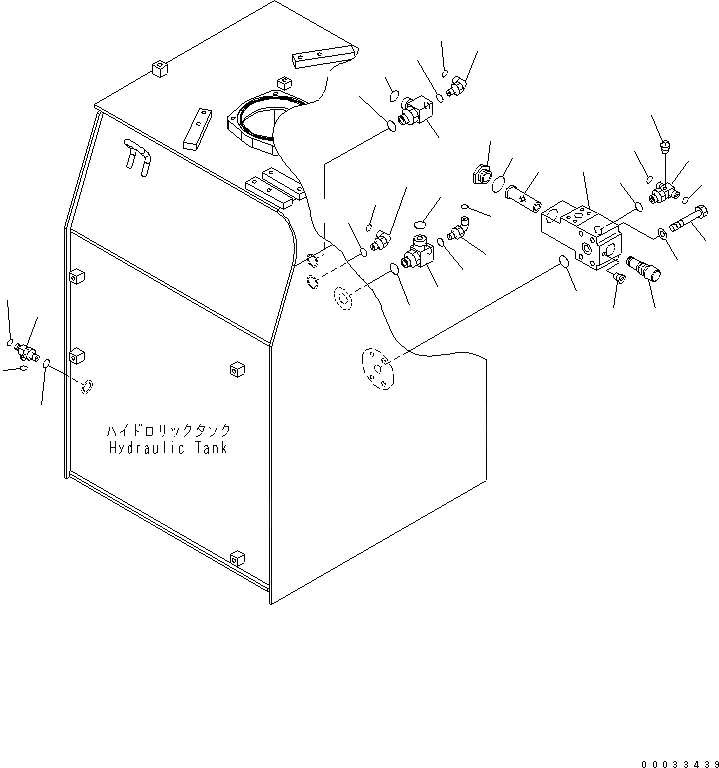 ハイドロリックタンク
Hydraulic Tank

00033439